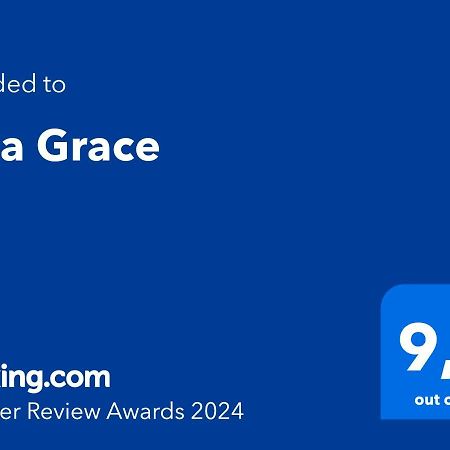 ded to

a Grace

ing.com
er Review Awards 2024

9,
out o